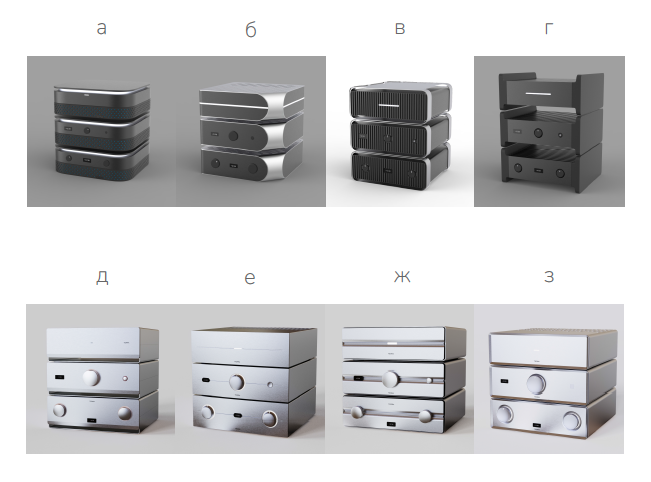 а б в г

д е ж з