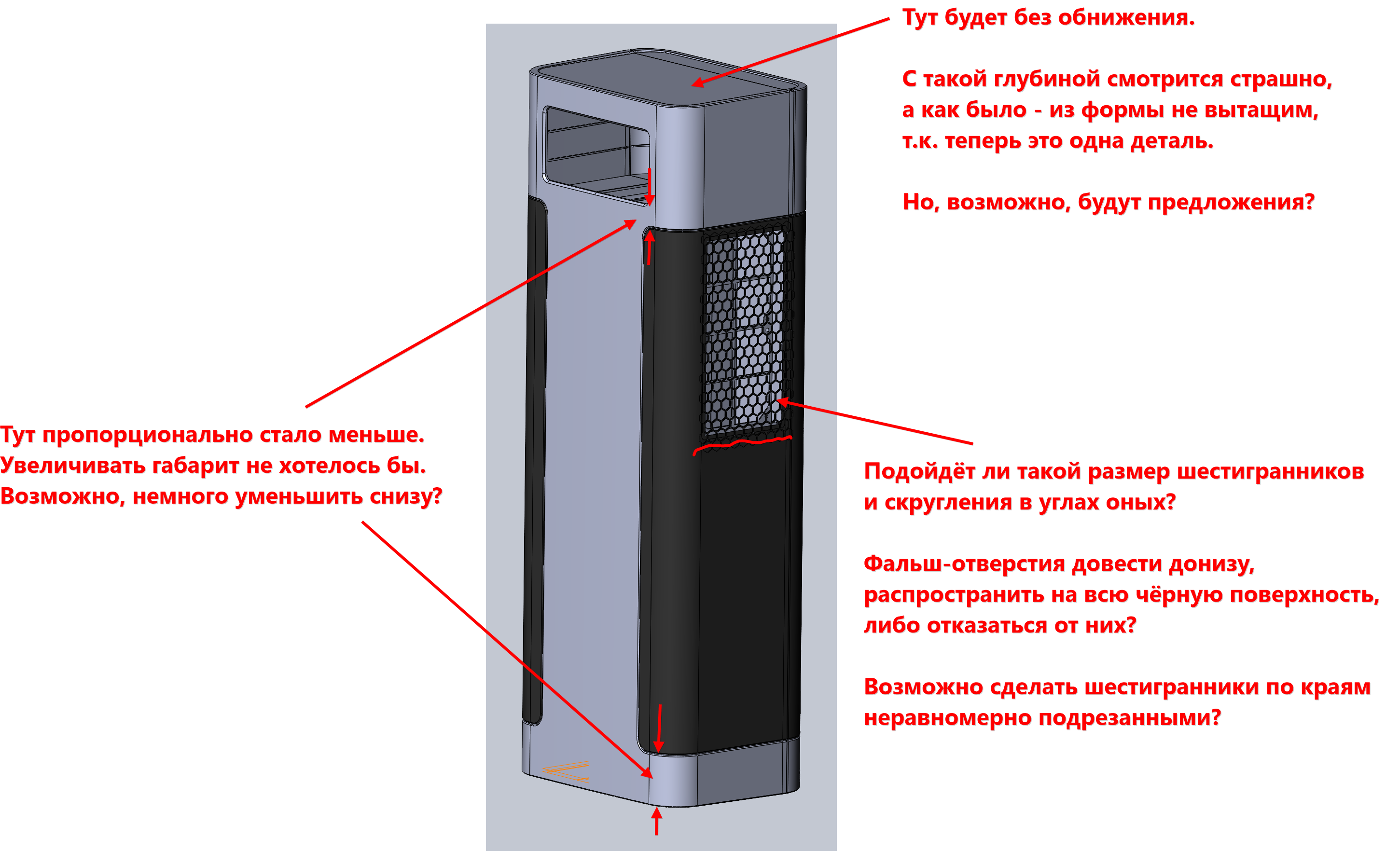 Тут будет без обнижения.

С такой глубиной смотрится страшно, а как было - из формы не вытащим, т.к. теперь это одна деталь.

Но, возможно, будут предложения?

Тут пропорционально стало меньше. Увеличивать габарит не хотелось бы. Возможно, немного уменьшить снизу?

Подойдёт ли такой размер шестигранников и скругления в углах оных?

Фальш-отверстия довести донизу, распространить на всю чёрную поверхность, либо отказаться от них?

Возможно сделать шестигранники по краям неравномерно подрезанными?