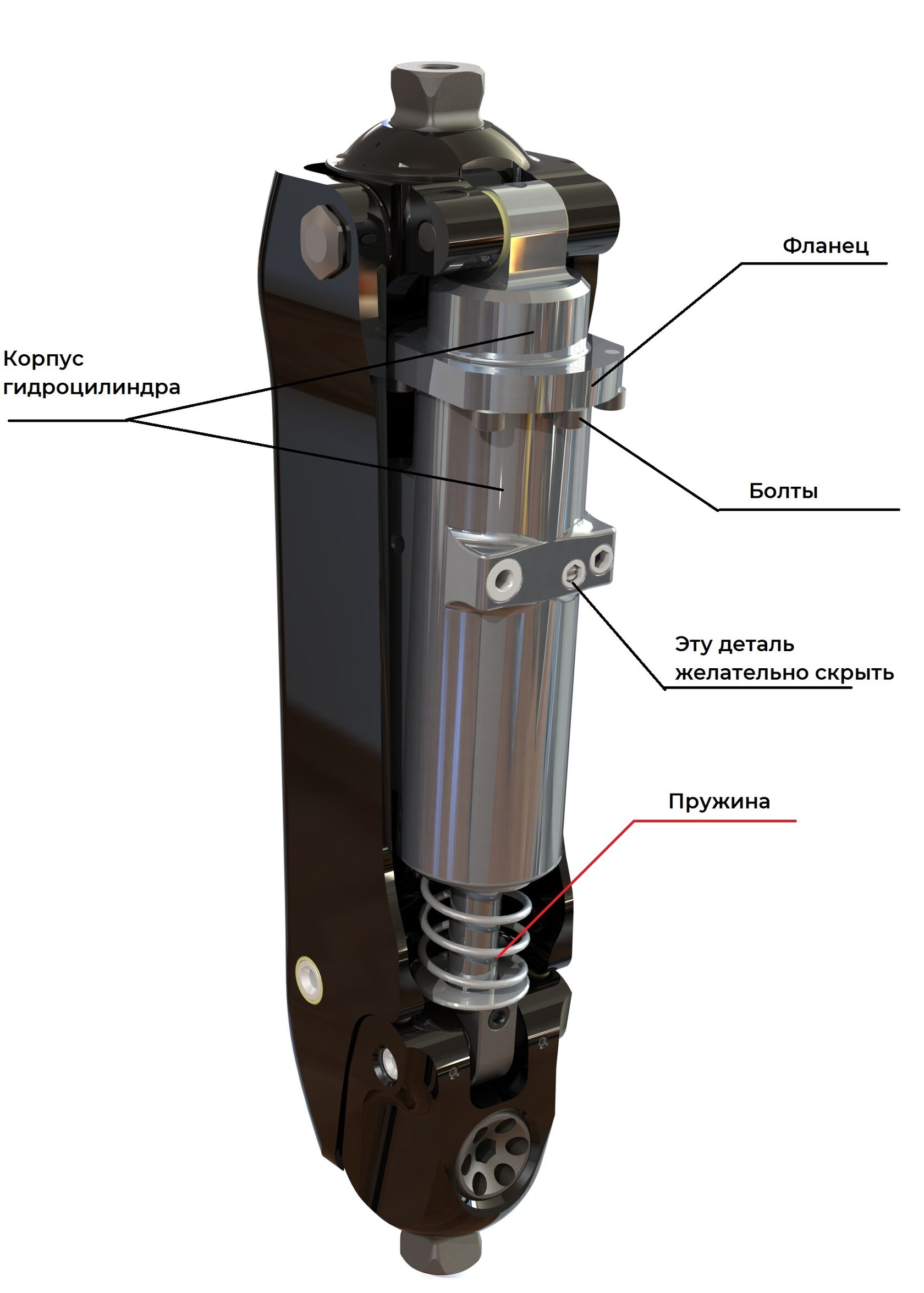 Фланец

Корпус гидроцилиндра

Болты

Эту деталь желательно скрыть

Пружина