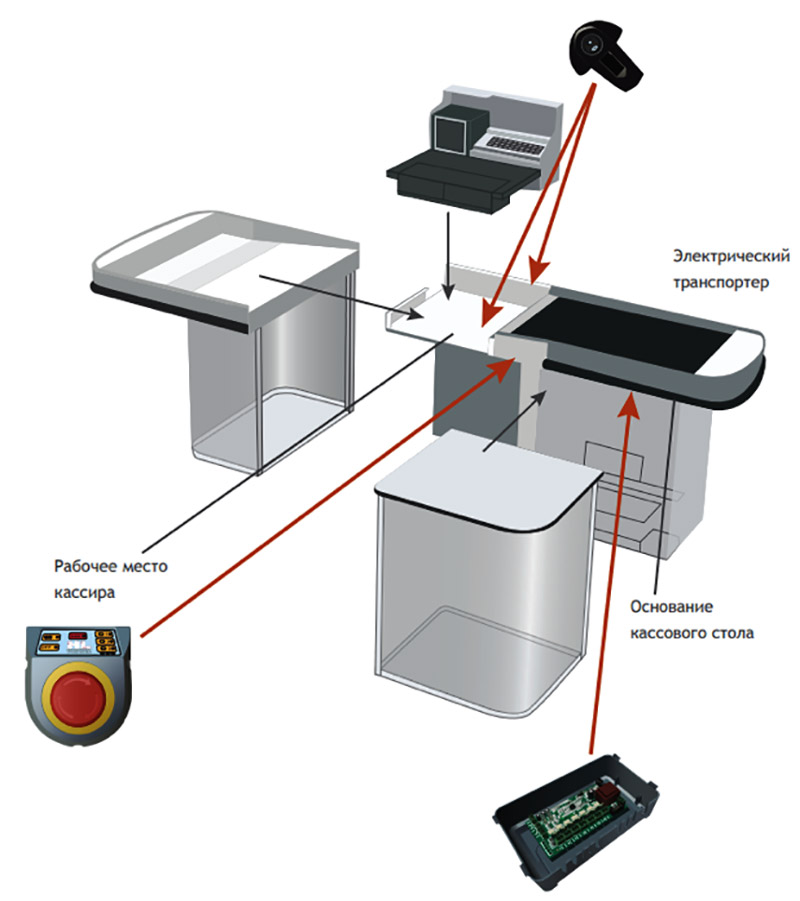 Электрический транспортер

Рабочее место кассира

Основание кассового стола