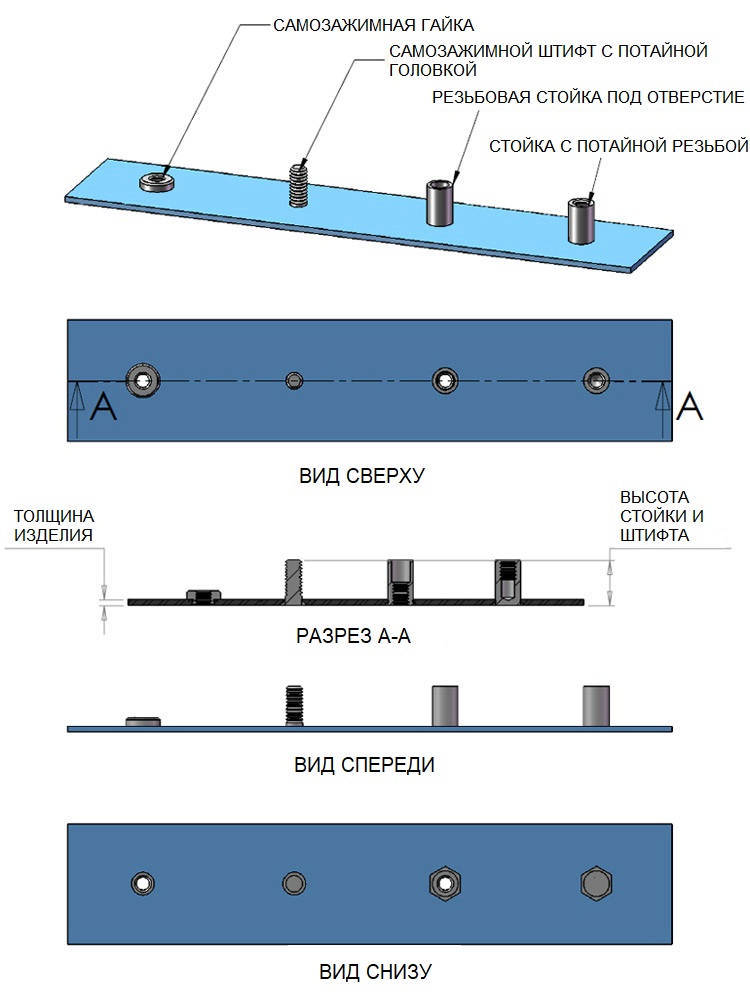 САМОЗАЖИМНАЯ ГАЙКА
САМОЗАЖИМНОЙ ШТИФТ С ПОТАЙНОЙ ГОЛОВКОЙ
РЕЗЬБОВАЯ СТОЙКА ПОД ОТВЕРСТИЕ
СТОЙКА С ПОТАЙНОЙ РЕЗЬБОЙ

A
A

ВИД СВЕРХУ

ТОЛЩИНА ИЗДЕЛИЯ

ВЫСОТА СТОЙКИ И ШТИФТА

РАЗРЕЗ А-А

ВИД СПЕРЕДИ

ВИД СНИЗУ