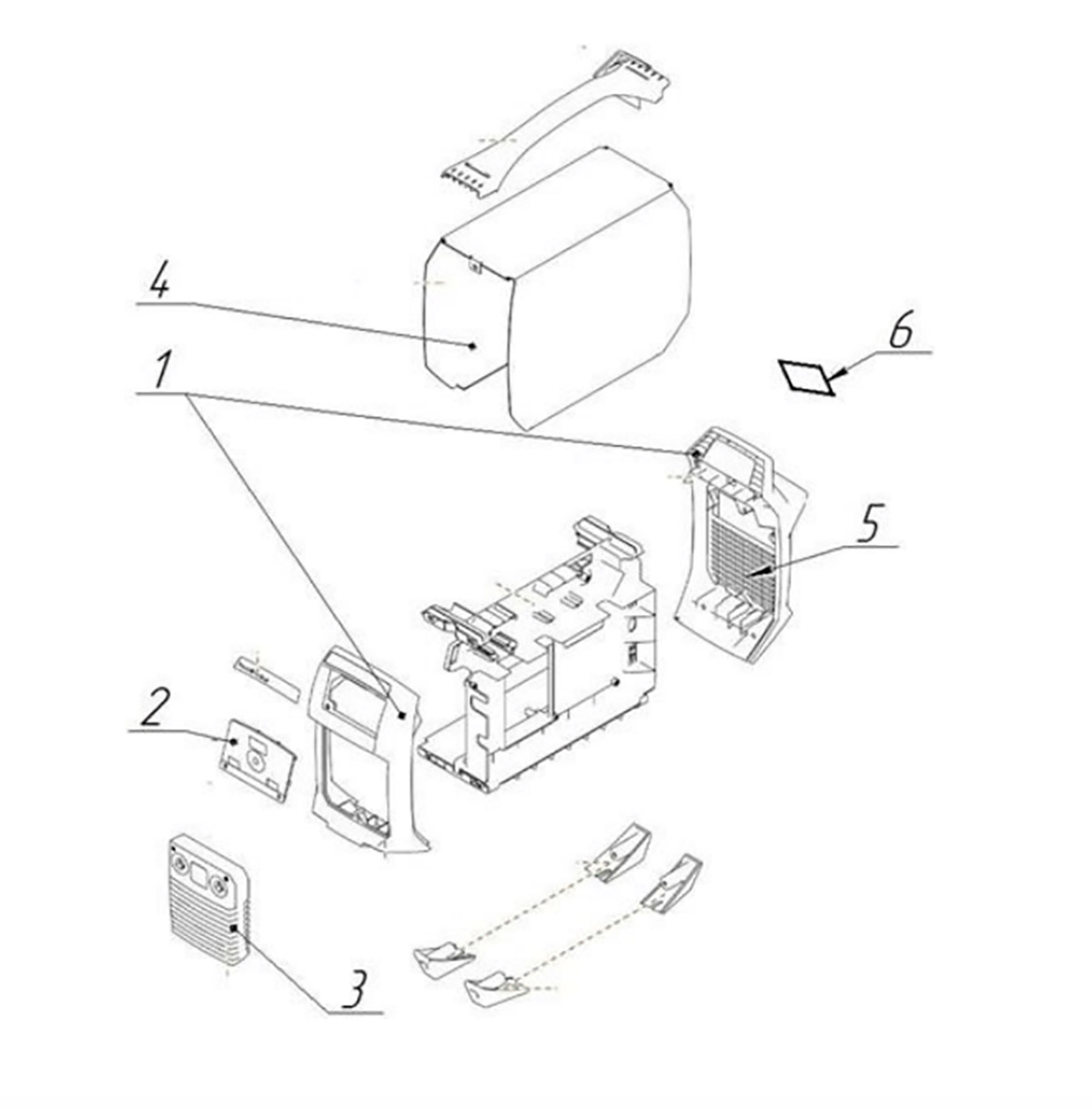 4
1
6
5
2
3