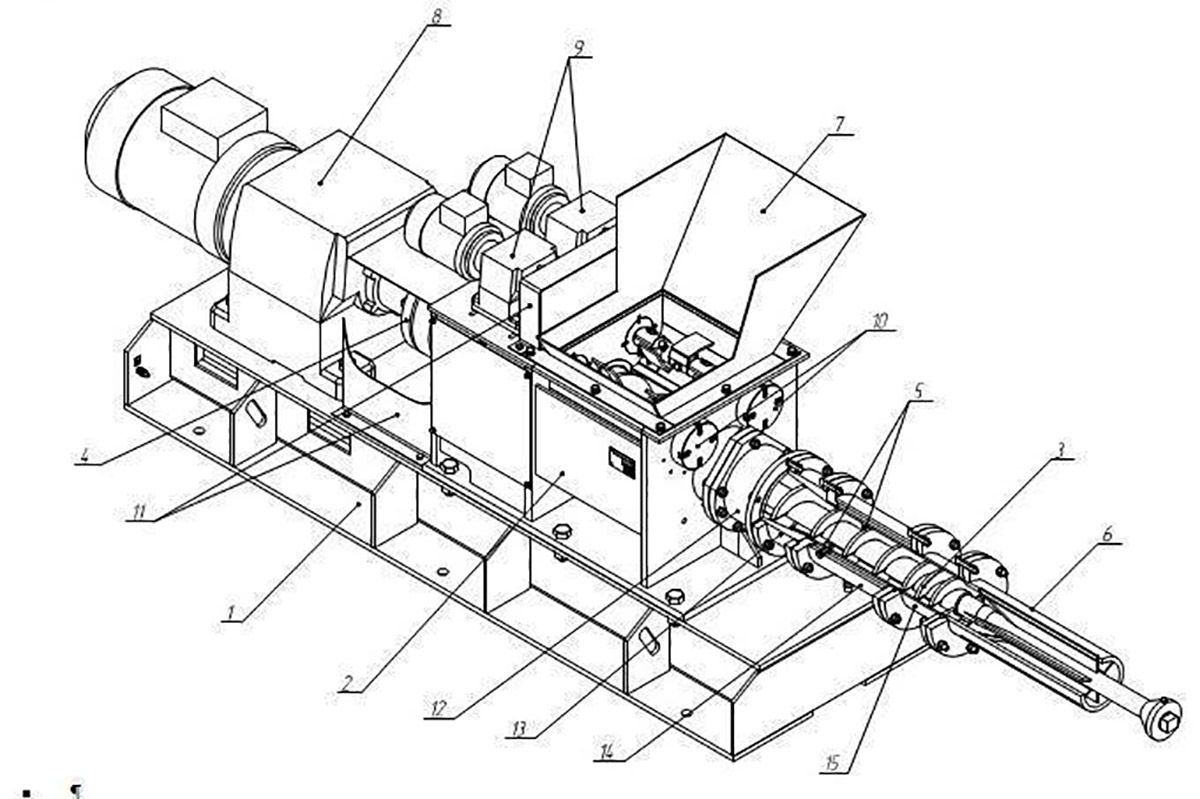 8
9
7
10
5
3
6
4
11
1
2
12
13
14
15
¶